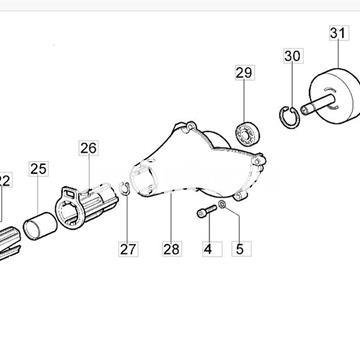 31
30
29
26
25
22
27
28
4
5