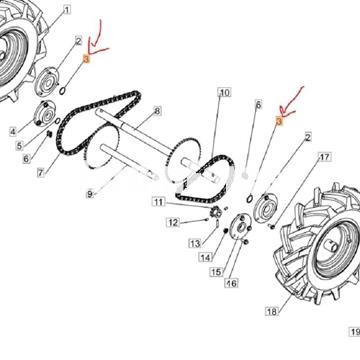 1
2
3
10
8
6
3
2
17
4
5
6
7
9
11
12
13
14
15
16
18
19