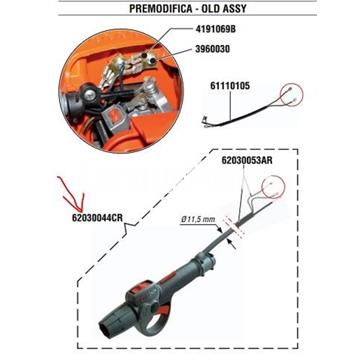 PREMODIFICA - OLD ASSY

4191069B

3960030

61110105

62030053AR

62030044CR

Ø11,5 mm