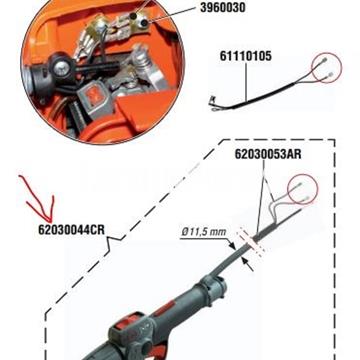 3960030

61110105

62030053AR

62030044CR

Ø11,5 mm