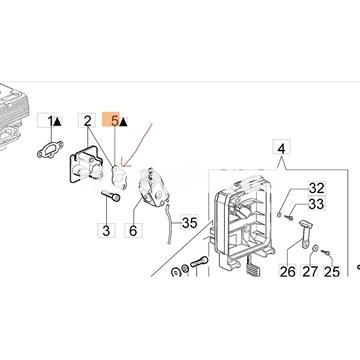 1▲
2
5▲
4
32
33
3
6
35
26
27
25