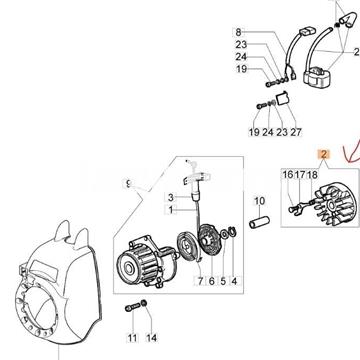 8
23
24
19
2
19 24 23 27
2
16 17 18
9
3
1
10
7 6 5 4
11 14