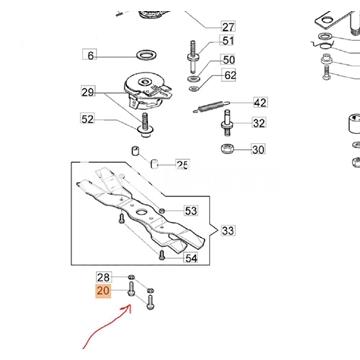 27
51
6
50
62
29
42
52
32
30
25
53
33
54
28
20