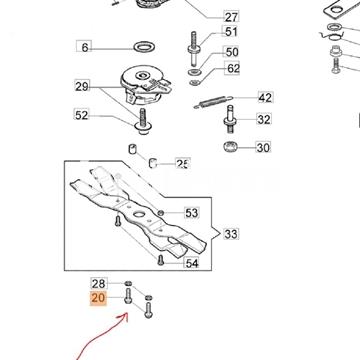 27
51
6
50
62
29
42
52
32
30
25
53
33
54
28
20